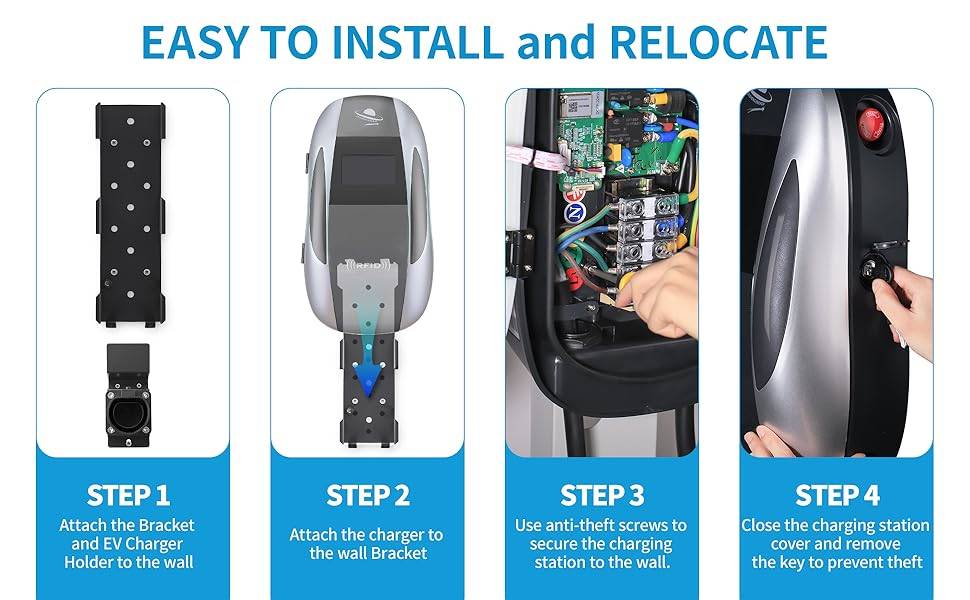 EASY TO INSTALL and RELOCATE

RFID

STEP 1
Attach the Bracket and EV Charger Holder to the wall

STEP 2
Attach the charger to the wall Bracket

STEP 3
Use anti-theft screws to secure the charging station to the wall.

STEP 4
Close the charging station cover and remove the key to prevent theft